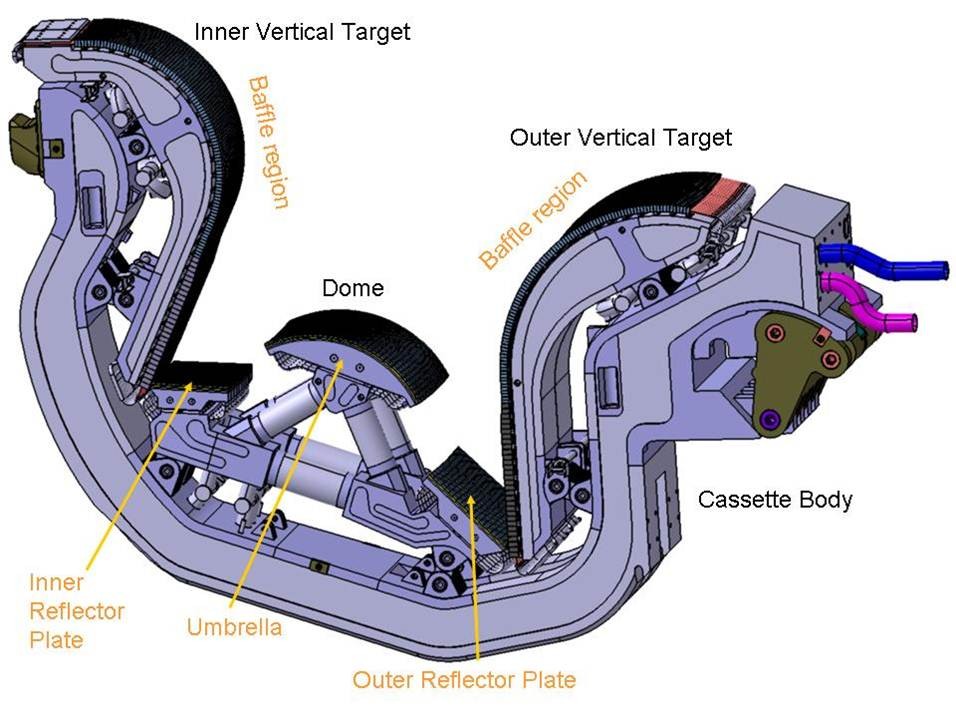 Inner Vertical Target

Baffle region

Outer Vertical Target

Baffle region

Dome

Cassette Body

Inner Reflector Plate

Umbrella

Outer Reflector Plate