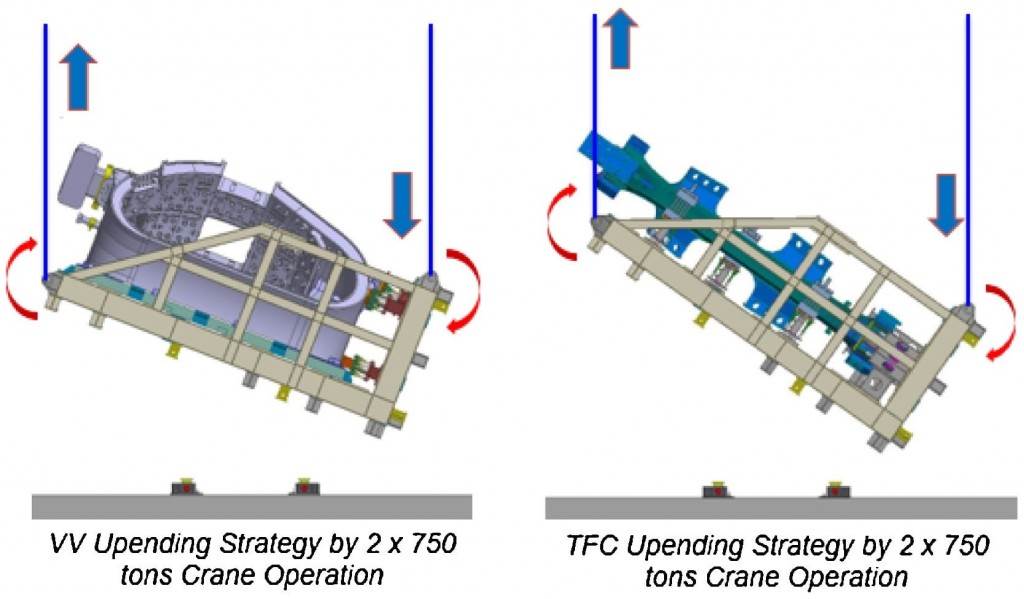 VV Upending Strategy by 2 x 750 tons Crane Operation

TFC Upending Strategy by 2 x 750 tons Crane Operation